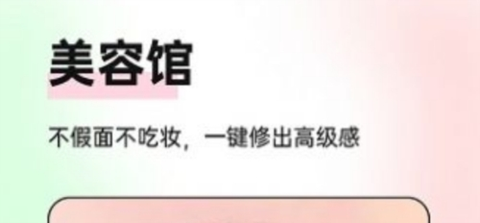 美容馆

不假面不吃妆，一键修出高级感