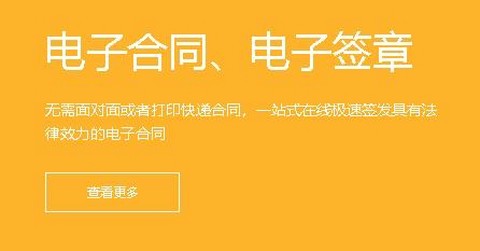 电子合同、电子签章

无需面对面或者打印快递合同，一站式在线极速签发具有法律效力的电子合同

查看更多